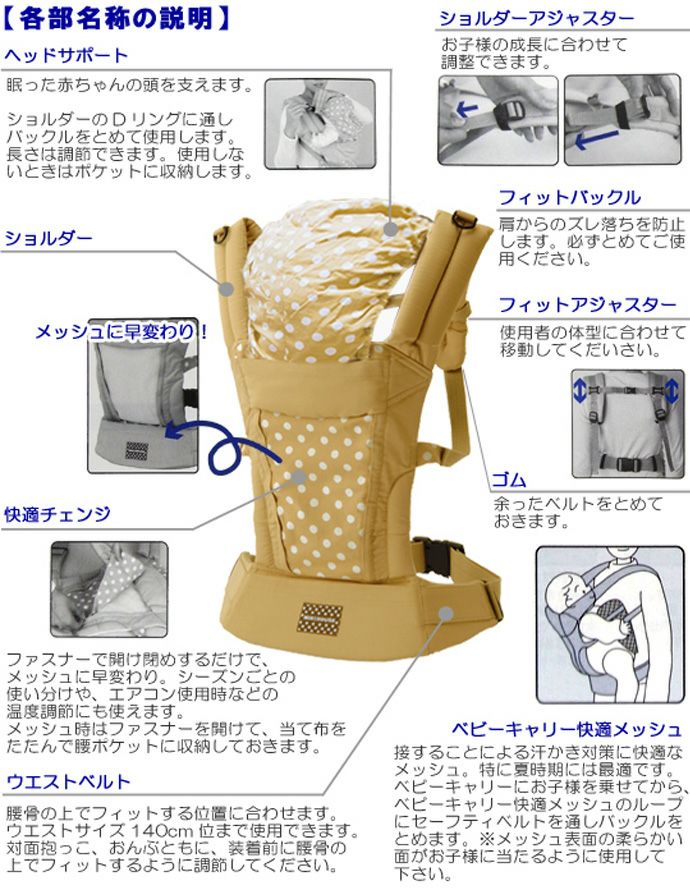 【各部名称の説明】

ヘッドサポート

眠った赤ちゃんの頭を支えます。

ショルダーのＤリングに通しバックルをとめて使用します。長さは調節できます。使用しないときはポケットに収納します。

ショルダー

メッシュに早変わり！

快適チェンジ

ファスナーで開け閉めするだけで、メッシュに早変わり。シーズンごとの使い分けや、エアコン使用時などの温度調節にも使えます。
メッシュ時はファスナーを開けて、当て布をたたんで腰ポケットに収納しておきます。

ウエストベルト

腰骨の上でフィットする位置に合わせます。ウエストサイズ 140cm 位まで使用できます。対面抱っこ、おんぶともに、装着前に腰骨の上でフィットするように調節してください。

ショルダーアジャスター

お子様の成長に合わせて調整できます。

フィットバックル

肩からのズレ落ちを防止します。必ずとめてご使用ください。

フィットアジャスター

使用者の体型に合わせて移動してくださいさい。

ゴム

余ったベルトをとめておきます。

ベビーキャリー快適メッシュ

接することによる汗かき対策に快適なメッシュ。特に夏時期には最適です。ベビーキャリーにお子様を乗せてから、ベビーキャリー快適メッシュのループにセーフティベルトを通しバックルをとめます。※メッシュ表面の柔らかい面がお子様に当たるように使用して下さい。